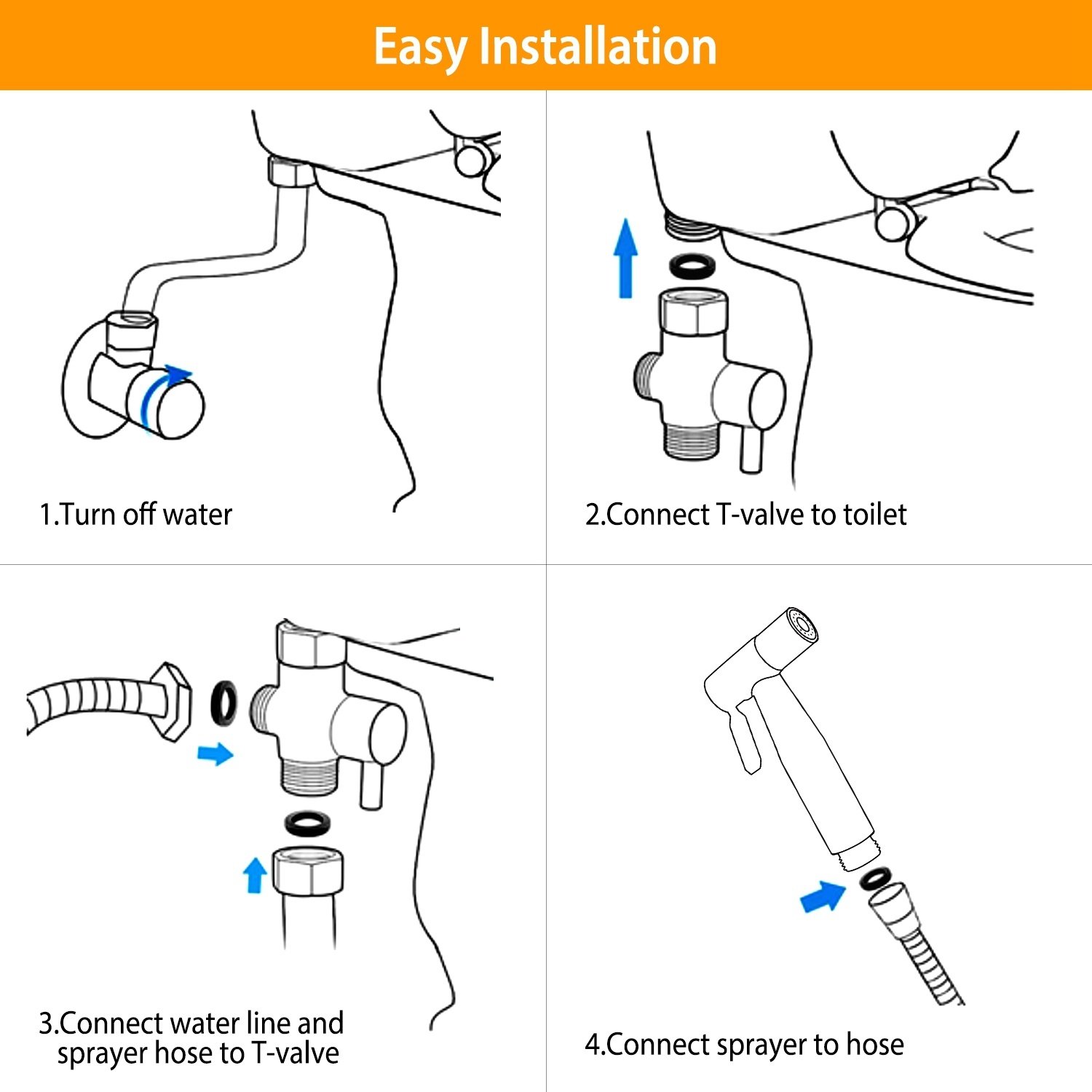 Easy Installation

1.Turn off water

2.Connect T-valve to toilet

3.Connect water line and sprayer hose to T-valve

4.Connect sprayer to hose